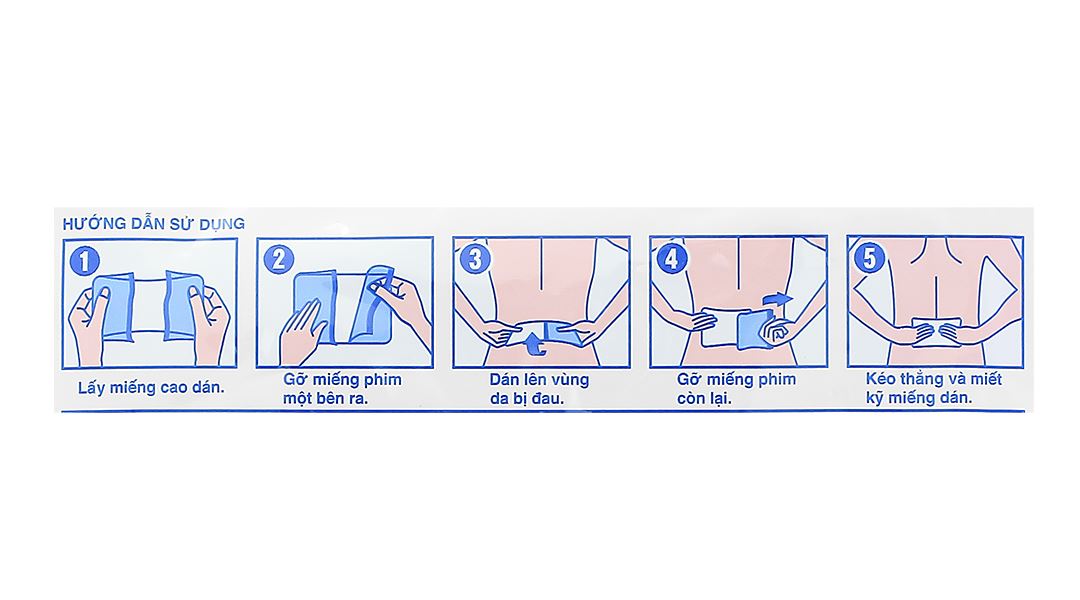 HƯỚNG DẪN SỬ DỤNG

1
Lấy miếng cao dán.

2
Gỡ miếng phim một bên ra.

3
Dán lên vùng da bị đau.

4
Gỡ miếng phim còn lại.

5
Kéo thẳng và miết kỹ miếng dán.